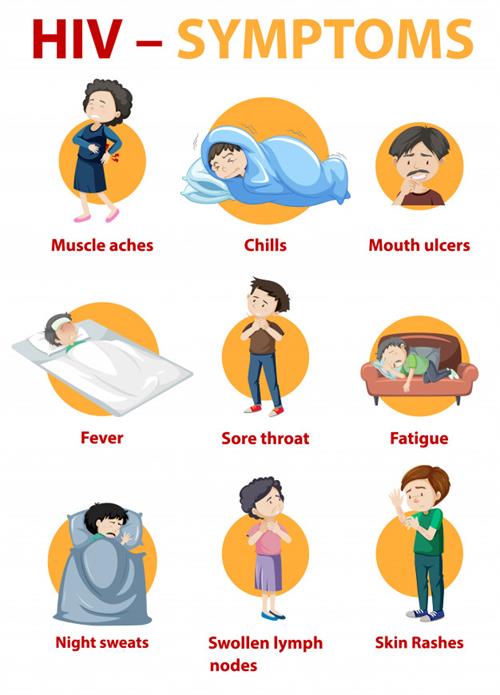 HIV – SYMPTOMS

Muscle aches

Chills

Mouth ulcers

Fever

Sore throat

Fatigue

Night sweats

Swollen lymph nodes

Skin Rashes